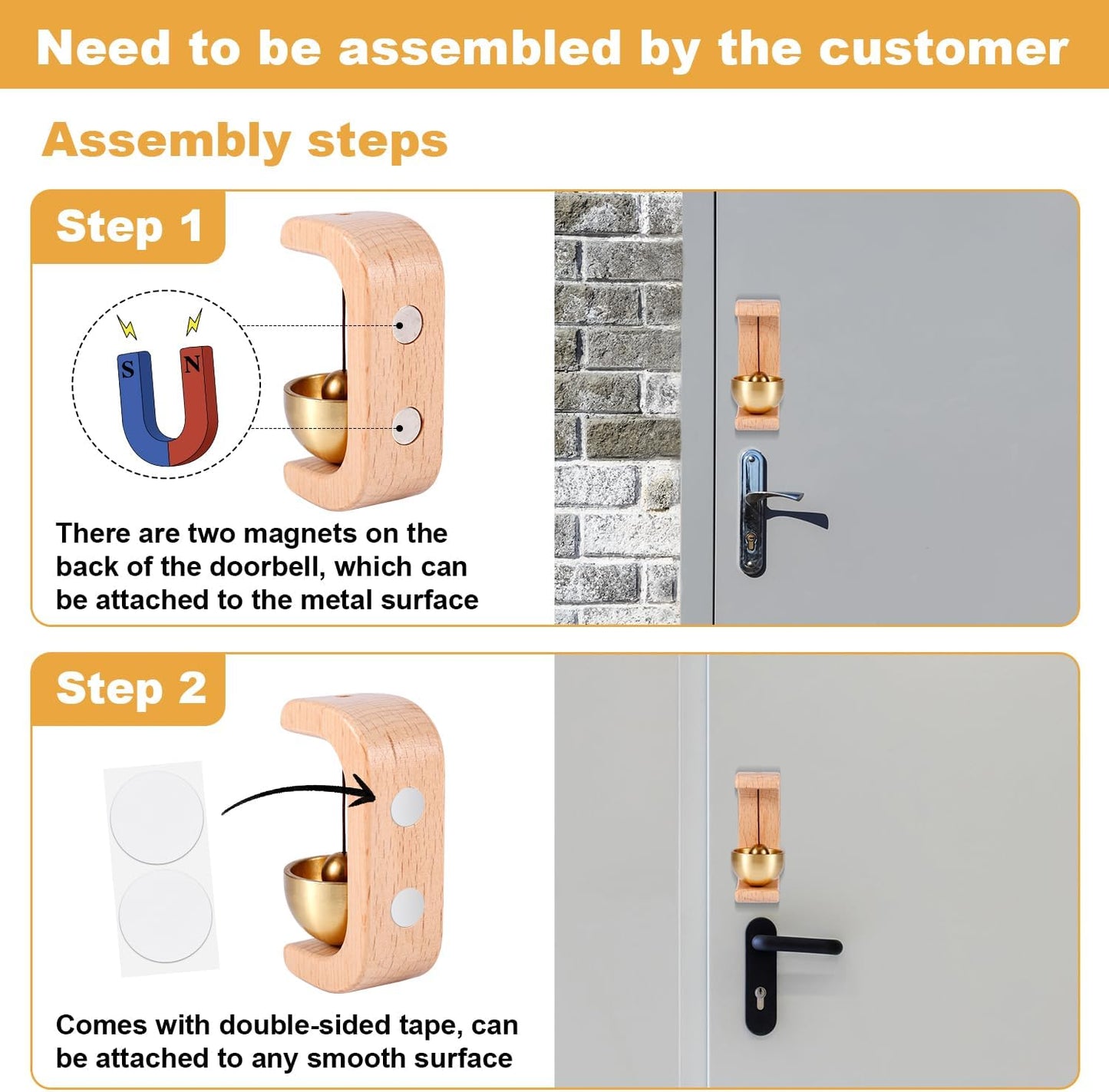 Need to be assembled by the customer

Assembly steps

Step 1

S N

There are two magnets on the back of the doorbell, which can be attached to the metal surface

Step 2

Comes with double-sided tape, can be attached to any smooth surface